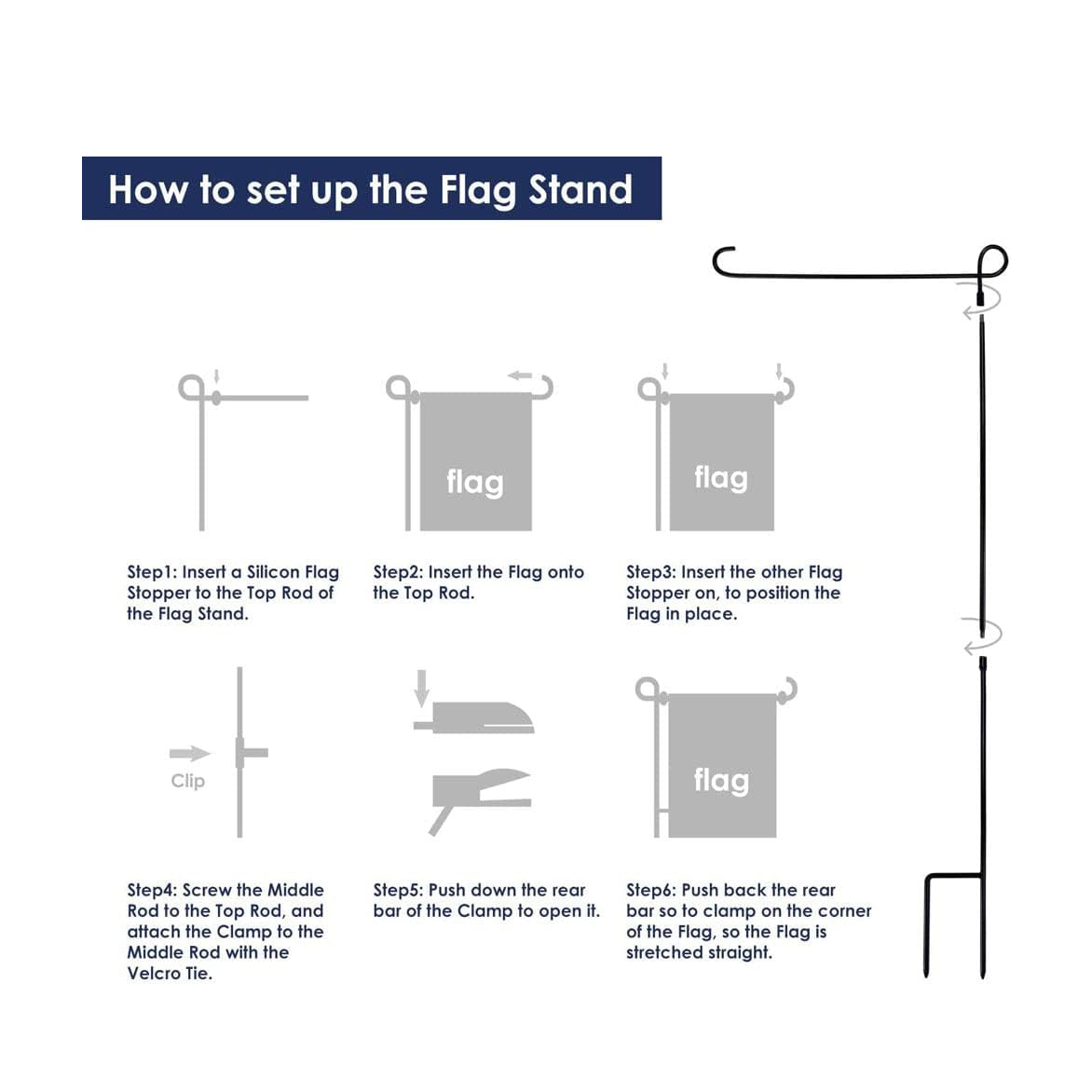 How to set up the Flag Stand

flag

flag

Step1: Insert a Silicon Flag Stopper to the Top Rod of the Flag Stand.

Step2: Insert the Flag onto the Top Rod.

Step3: Insert the other Flag Stopper on, to position the Flag in place.

Clip

flag

Step4: Screw the Middle Rod to the Top Rod, and attach the Clamp to the Middle Rod with the Velcro Tie.

Step5: Push down the rear bar of the Clamp to open it.

Step6: Push back the rear bar so to clamp on the corner of the Flag, so the Flag is stretched straight.